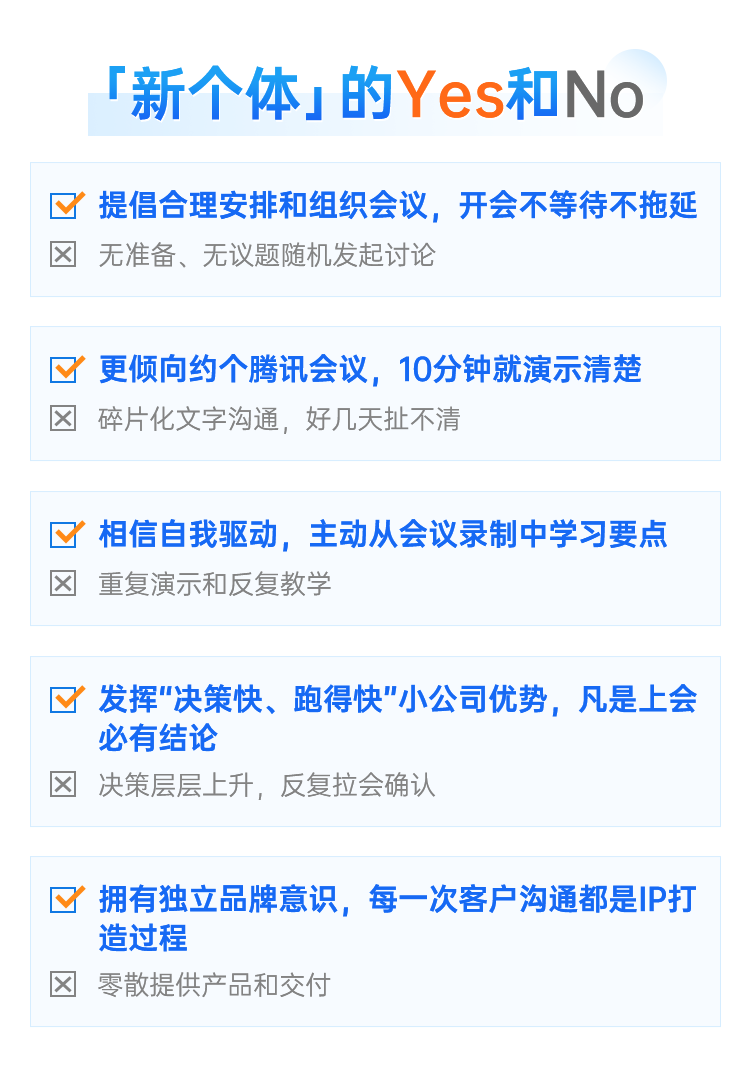 「新个体」的Yes和No

☑ 提倡合理安排和组织会议，开会不等待不拖延

☒ 无准备、无议题随机发起讨论

☑ 更倾向约个腾讯会议，10分钟就演示清楚

☒ 碎片化文字沟通，好几天扯不清

☑ 相信自我驱动，主动从会议录制中学习要点

☒ 重复演示和反复教学

☑ 发挥“决策快、跑得快”小公司优势，凡是上会必有结论

☒ 决策层层上升，反复拉会确认

☑ 拥有独立品牌意识，每一次客户沟通都是IP打造过程

☒ 零散提供产品和交付